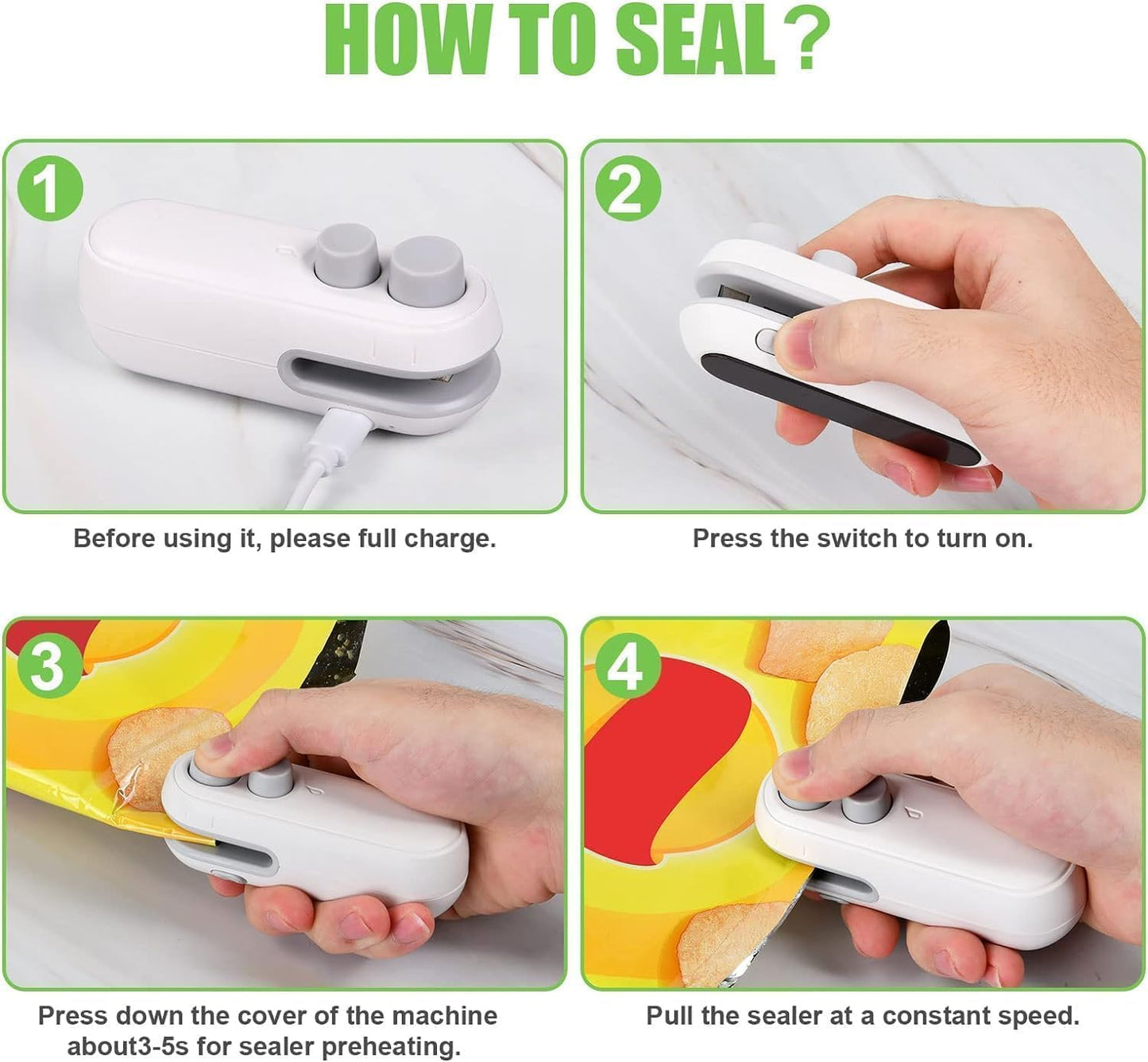 HOW TO SEAL ?

1

Before using it, please full charge.

2

Press the switch to turn on.

3

Press down the cover of the machine about3-5s for sealer preheating.

4

Pull the sealer at a constant speed.